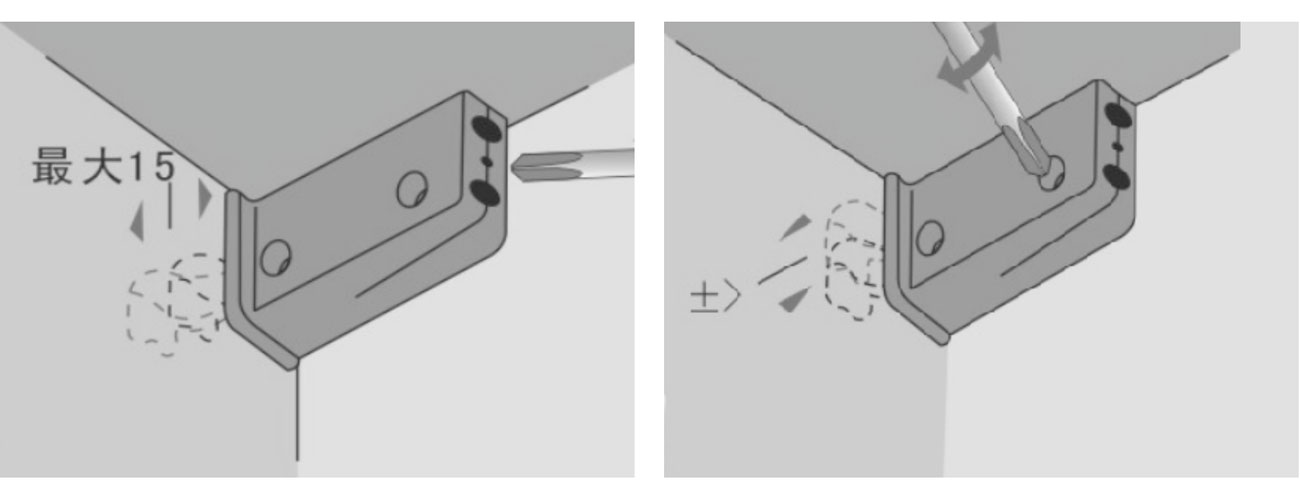 最大15

±>