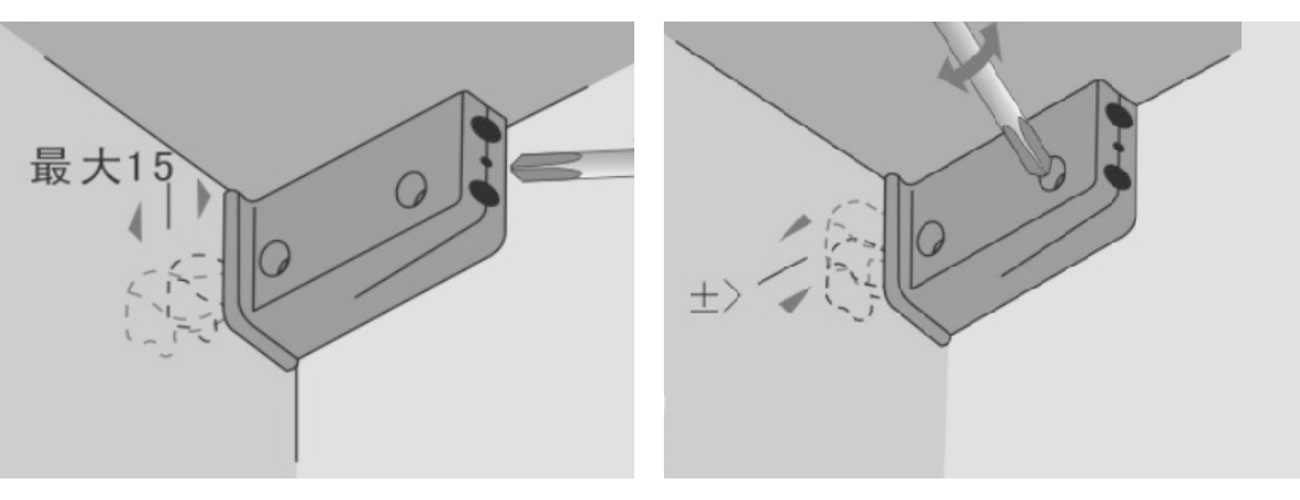 最大15

±>